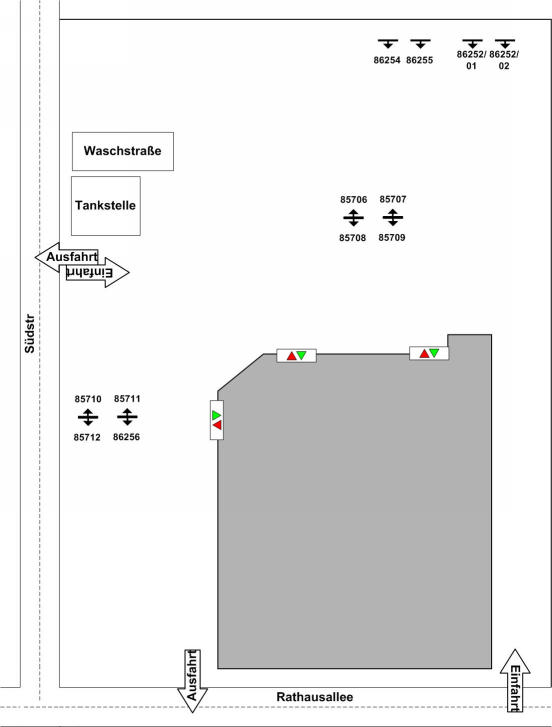 86254 86255 86252/01 86252/02

Waschstraße

Tankstelle

85706 85707

85708 85709

Ausfahrt

Einfahrt

Südstr

85710 85711

85712 86256

Ausfahrt

Rathausallee

Einfahrt